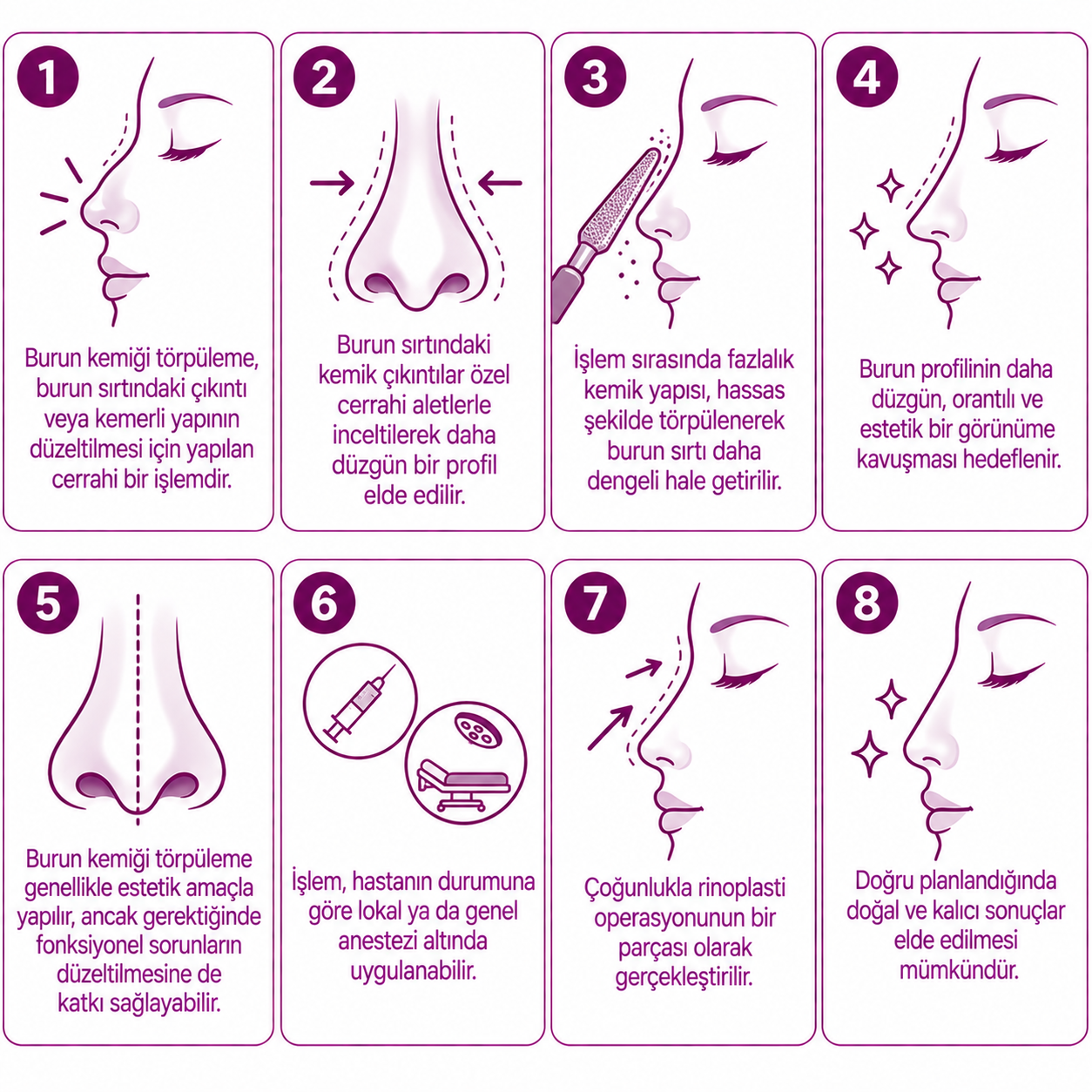 1

Burun kemiği törpüleme, burun sırtındaki çıkıntı veya kemerli yapının düzeltilmesi için yapılan cerrahi bir işlemdir.

2

Burun sırtındaki kemik çıkıntılar özel cerrahi aletlerle inceltilerek daha düzgün bir profil elde edilir.

3

İşlem sırasında fazlalık kemik yapısı, hassas şekilde törpülenerek burun sırtı daha dengeli hale getirilir.

4

Burun profilinin daha düzgün, orantılı ve estetik bir görünüme kavuşması hedeflenir.

5

Burun kemiği törpüleme genellikle estetik amaçla yapılır, ancak gerektiğinde fonksiyonel sorunların düzeltilmesine de katkı sağlayabilir.

6

İşlem, hastanın durumuna göre lokal ya da genel anestezi altında uygulanabilir.

7

Çoğunlukla rinoplasti operasyonunun bir parçası olarak gerçekleştirilir.

8

Doğru planlandığında doğal ve kalıcı sonuçlar elde edilmesi mümkündür.